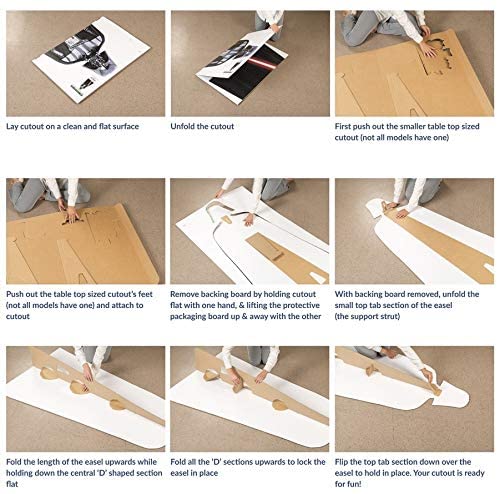 Lay cutout on a clean and flat surface

Unfold the cutout

First push out the smaller table top sized cutout (not all models have one)

Push out the table top sized cutout's feet (not all models have one) and attach to cutout

Remove backing board by holding cutout flat with one hand, & lifting the protective packaging board up & away with the other

With backing board removed, unfold the small top tab section of the easel (the support strut)

Fold the length of the easel upwards while holding down the central 'D' shaped section flat

Fold all the 'D' sections upwards to lock the easel in place

Flip the top tab section down over the easel to hold in place. Your cutout is ready for fun!